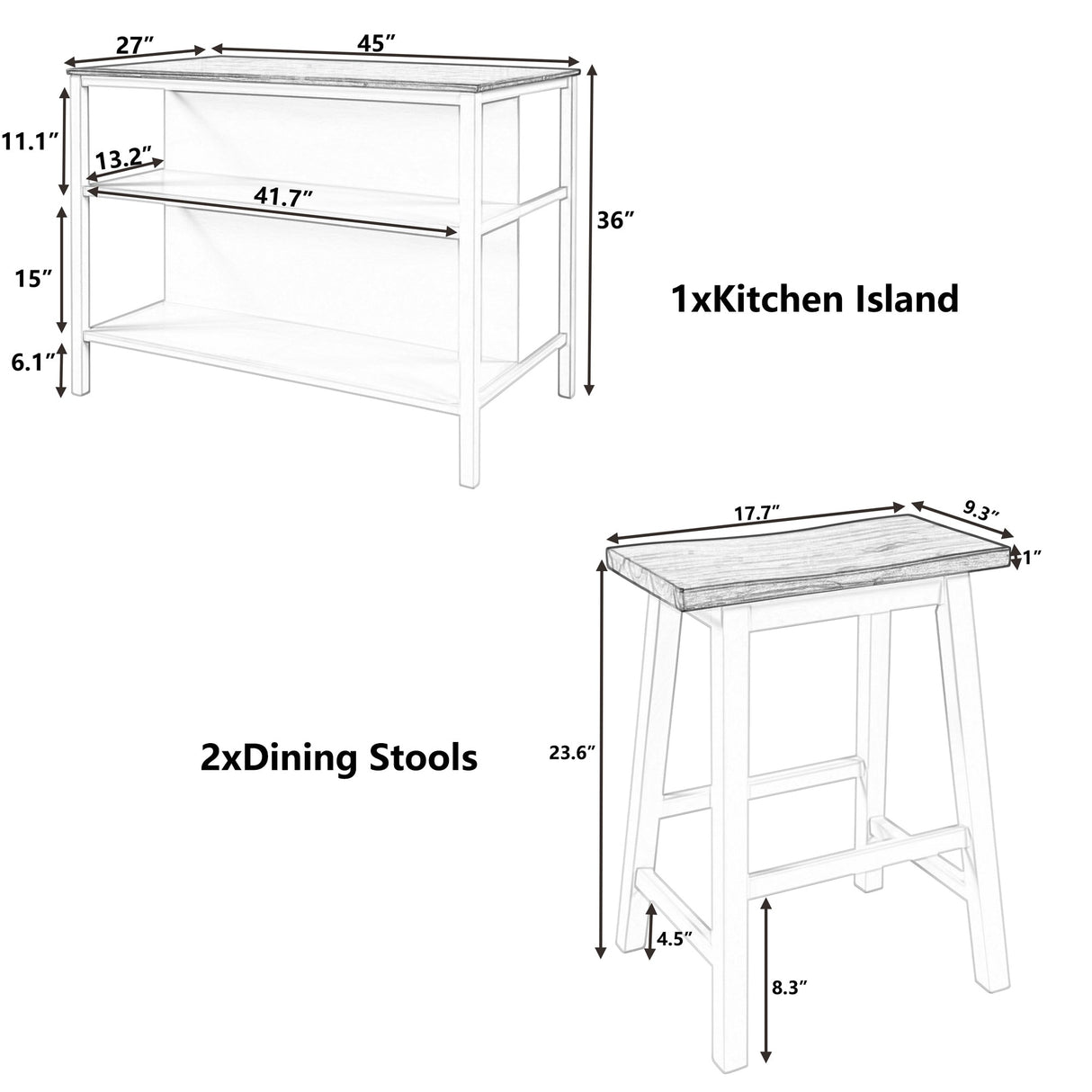 27″
45″
11.1″
13.2″
41.7″
36″
15″
6.1″
1xKitchen Island

17.7″
9.3″
1″
23.6″
2xDining Stools
4.5″
8.3″