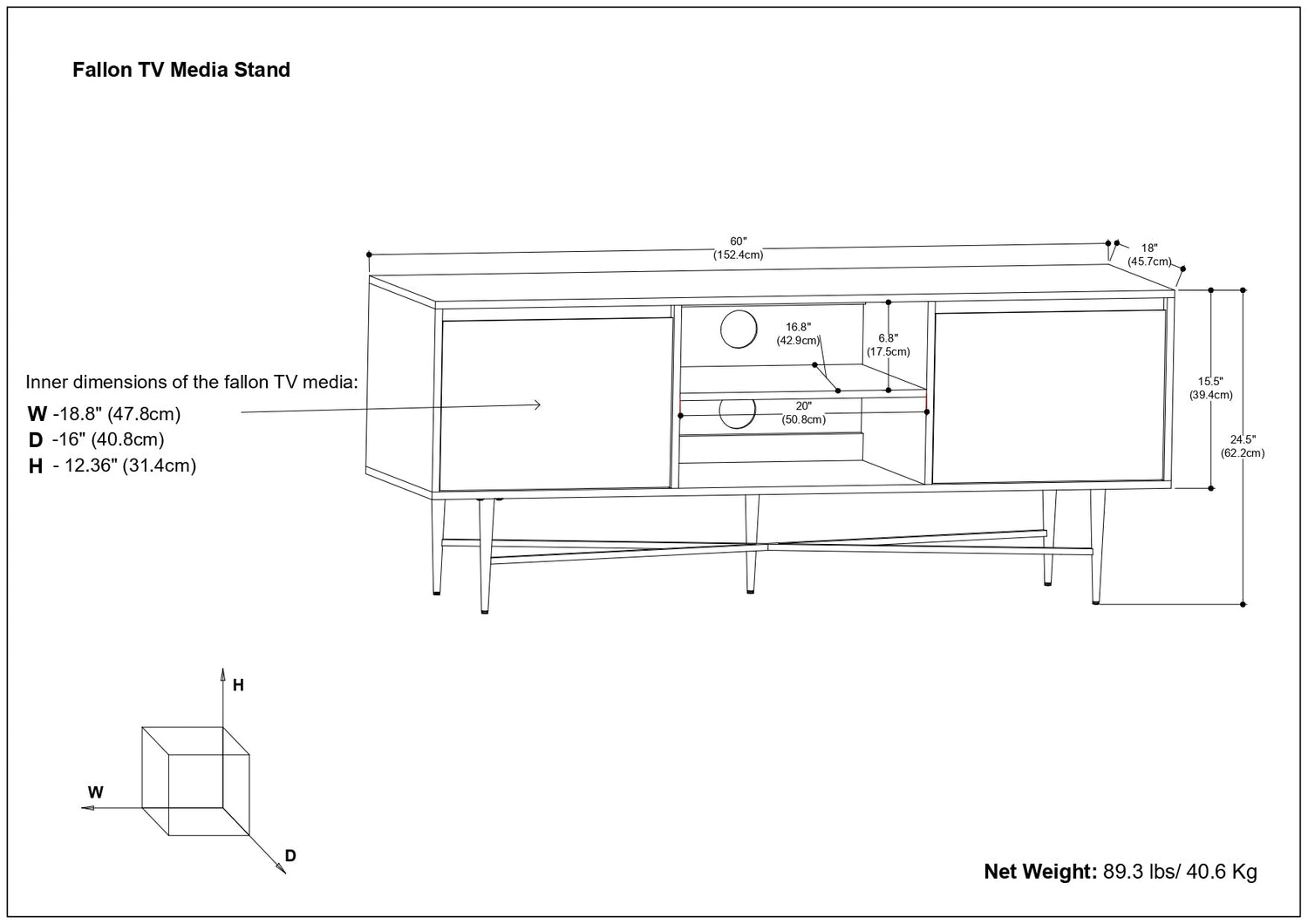 Fallon TV Media Stand

60"
(152.4cm)

18"
(45.7cm)

16.8"
(42.9cm)

6.8"
(17.5cm)

20"
(50.8cm)

15.5"
(39.4cm)

24.5"
(62.2cm)

Inner dimensions of the fallon TV media:
W -18.8" (47.8cm)
D -16" (40.8cm)
H - 12.36" (31.4cm)

H
W
D

Net Weight: 89.3 lbs/ 40.6 Kg