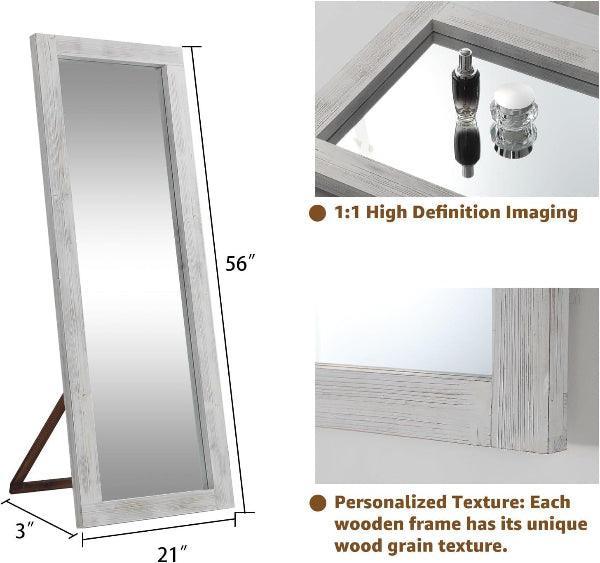 56″

3″

21″

1:1 High Definition Imaging

Personalized Texture: Each wooden frame has its unique wood grain texture.