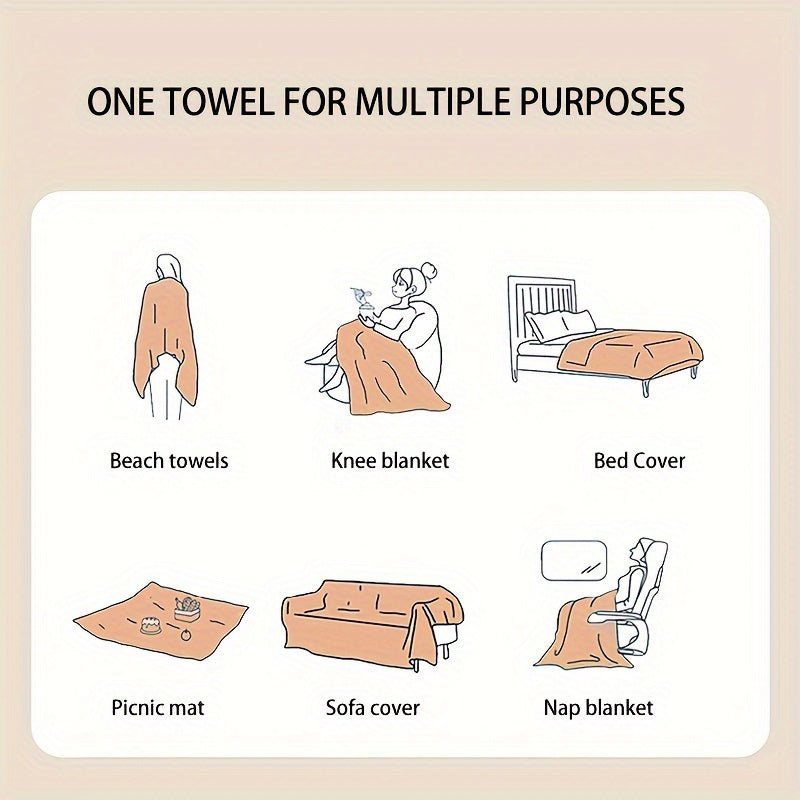 ONE TOWEL FOR MULTIPLE PURPOSES

Beach towels

Knee blanket

Bed Cover

Picnic mat

Sofa cover

Nap blanket