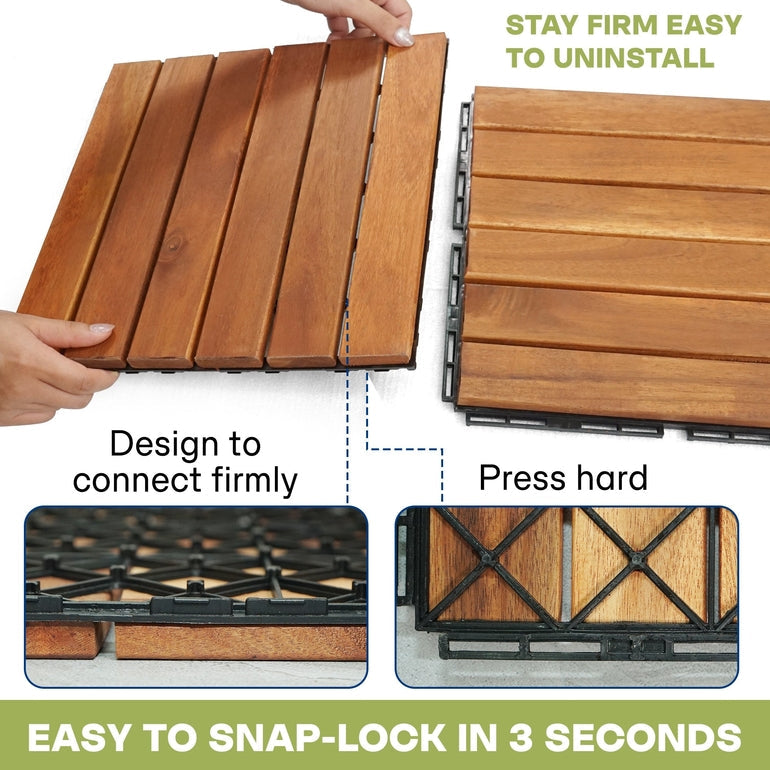 STAY FIRM EASY TO UNINSTALL

Design to connect firmly

Press hard

EASY TO SNAP-LOCK IN 3 SECONDS